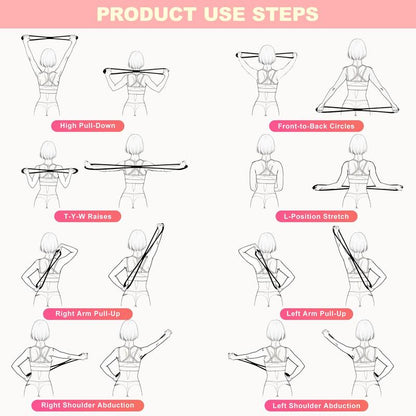 PRODUCT USE STEPS

High Pull-Down

Front-to-Back Circles

T-Y-W Raises

L-Position Stretch

Right Arm Pull-Up

Left Arm Pull-Up

Right Shoulder Abduction

Left Shoulder Abduction